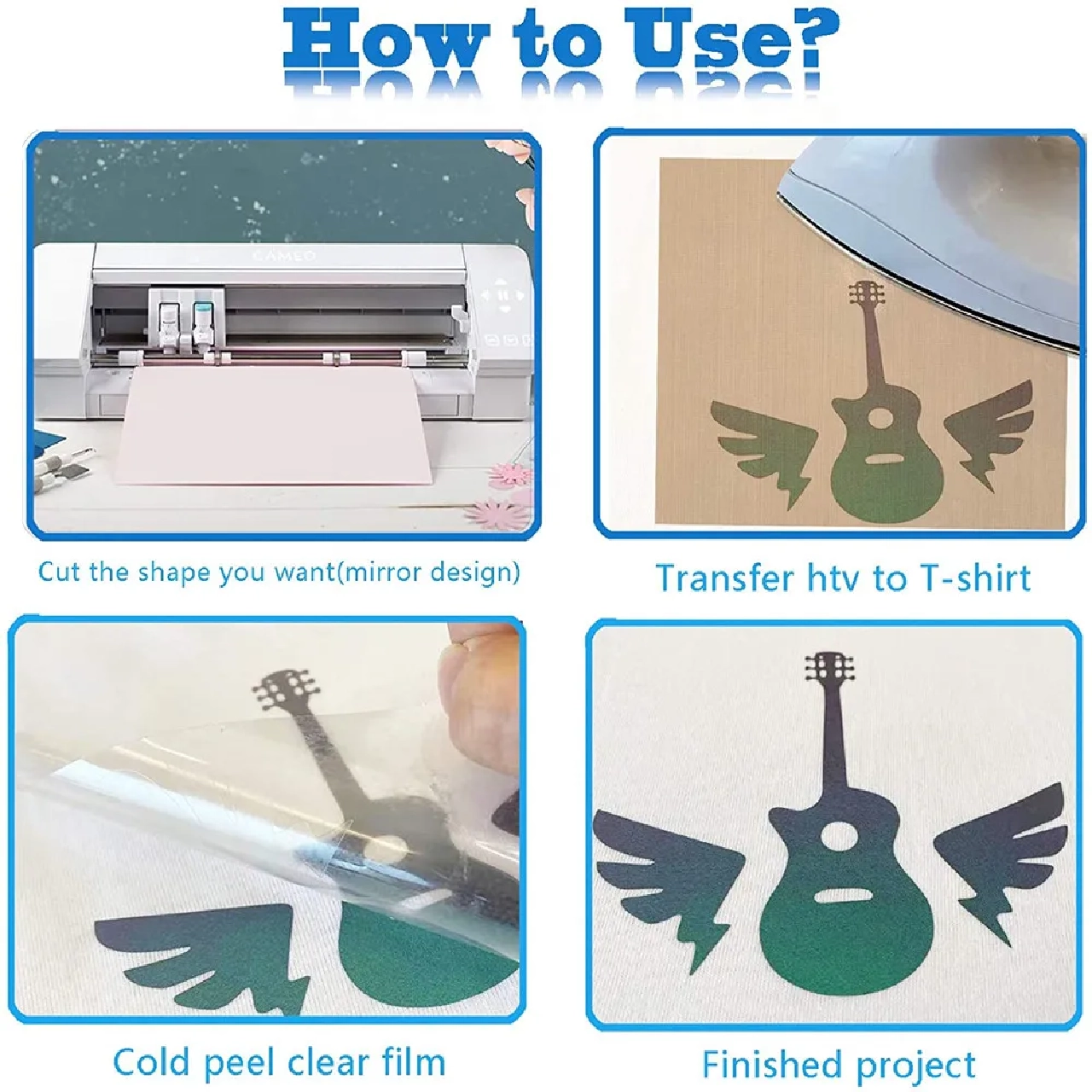 How to Use?

CAMEO

Cut the shape you want(mirror design)

Transfer htv to T-shirt

Cold peel clear film

Finished project